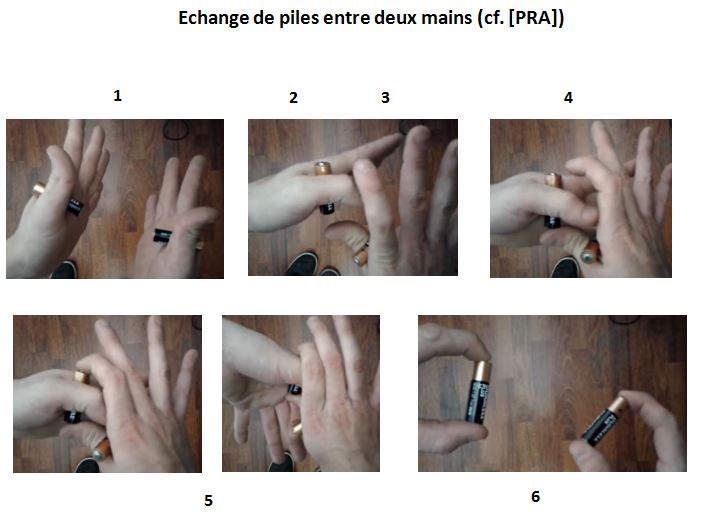 Echange de piles entre deux mains (cf. [PRA])

1

2

3

4

5

6