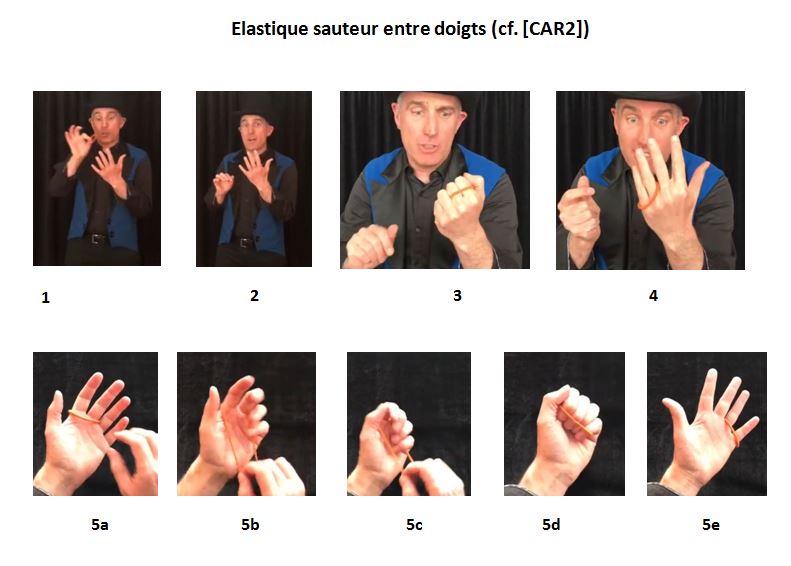 Elastique sauteur entre doigts (cf. [CAR2])

1

2

3

4

5a

5b

5c

5d

5e