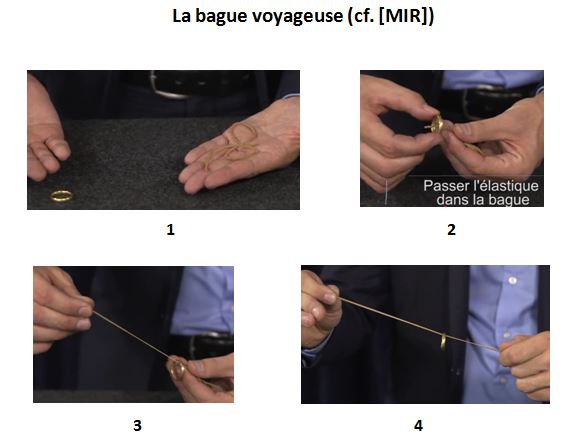 La bague voyageuse (cf. [MIR])

1

Passer l'élastique dans la bague

2

3

4