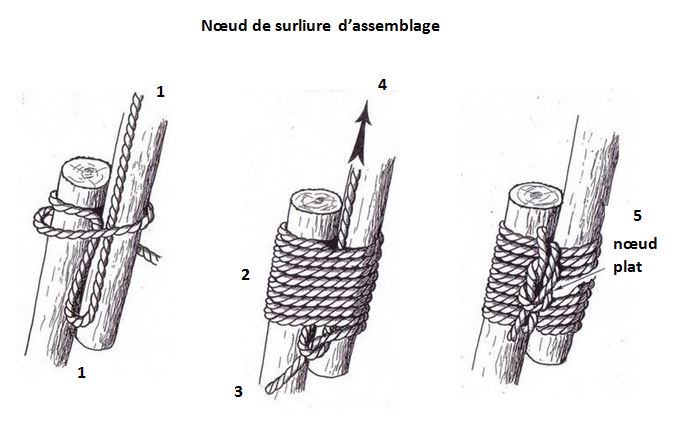 Nœud de surliure d'assemblage

1

1

4

2

3

5

nœud plat