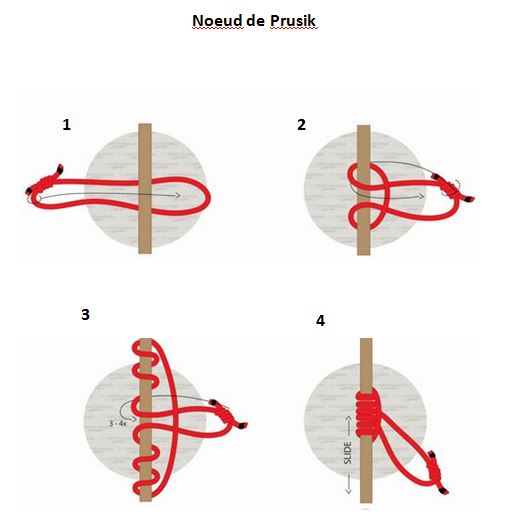 Noeud de Prusik

1

2

3

3 - 4x

4

SLIDE