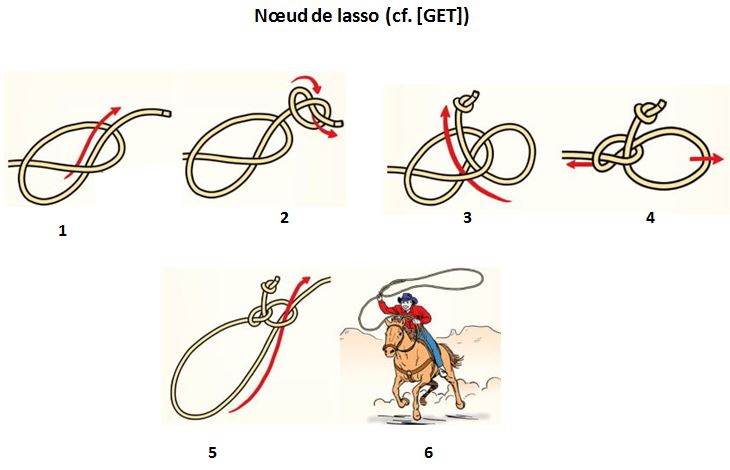 Nœud de lasso (cf. [GET])

1

2

3

4

5

6