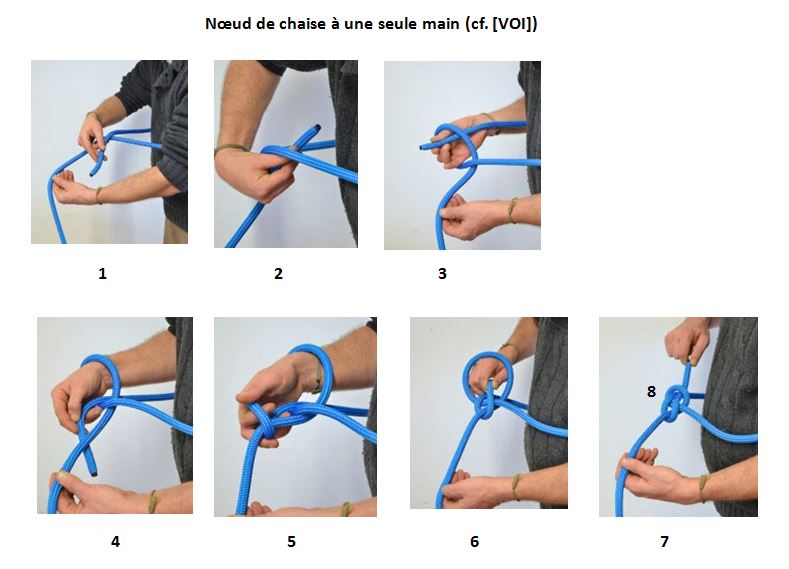 Nœud de chaise à une seule main (cf. [VOI])

1

2

3

4

5

6

8

7