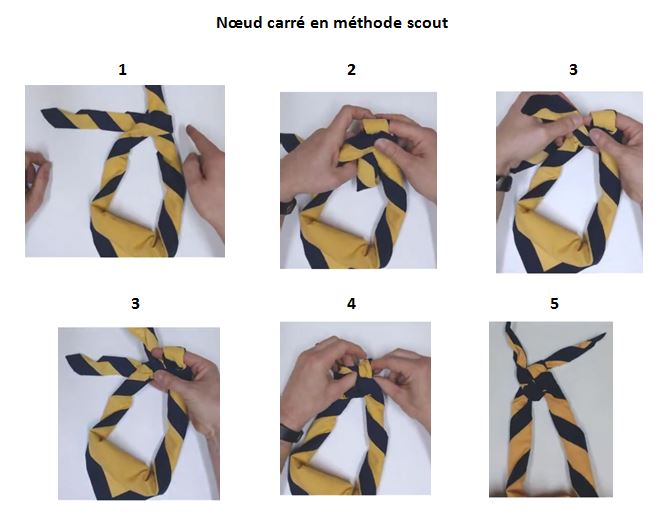 Nœud carré en méthode scout

1

2

3

3

4

5