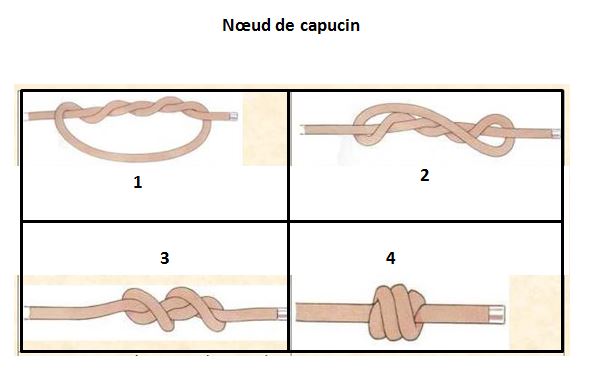 Nœud de capucin

1

2

3

4