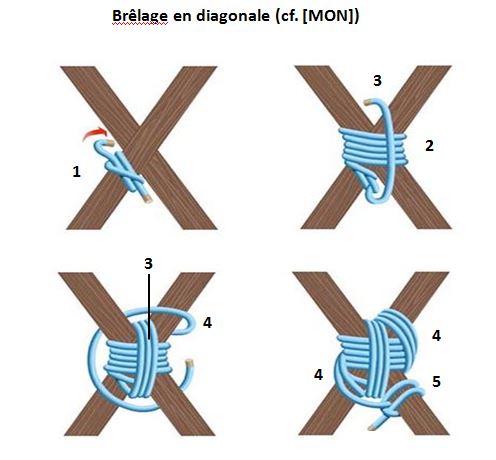 Brêlage en diagonale (cf. [MON])

1

3

2

3

4

4

4

5